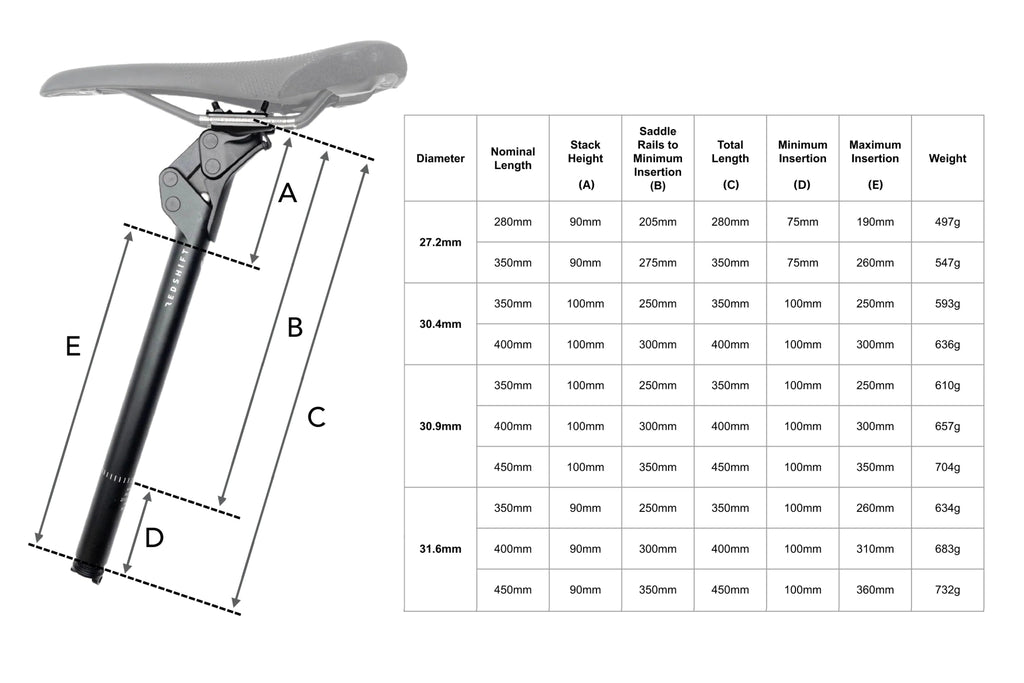 A

B

C

D

E

REDSHIFT

| Diameter | Nominal Length | Stack Height (A) | Saddle Rails to Minimum Insertion (B) | Total Length (C) | Minimum Insertion (D) | Maximum Insertion (E) | Weight |
|---|---|---|---|---|---|---|---|
| 27.2mm | 280mm | 90mm | 205mm | 280mm | 75mm | 190mm | 497g |
| | 350mm | 90mm | 275mm | 350mm | 75mm | 260mm | 547g |
| 30.4mm | 350mm | 100mm | 250mm | 350mm | 100mm | 250mm | 593g |
| | 400mm | 100mm | 300mm | 400mm | 100mm | 300mm | 636g |
| 30.9mm | 350mm | 100mm | 250mm | 350mm | 100mm | 250mm | 610g |
| | 400mm | 100mm | 300mm | 400mm | 100mm | 300mm | 657g |
| | 450mm | 100mm | 350mm | 450mm | 100mm | 350mm | 704g |
| 31.6mm | 350mm | 90mm | 250mm | 350mm | 100mm | 260mm | 634g |
| | 400mm | 90mm | 300mm | 400mm | 100mm | 310mm | 683g |
| | 450mm | 90mm | 350mm | 450mm | 100mm | 360mm | 732g |